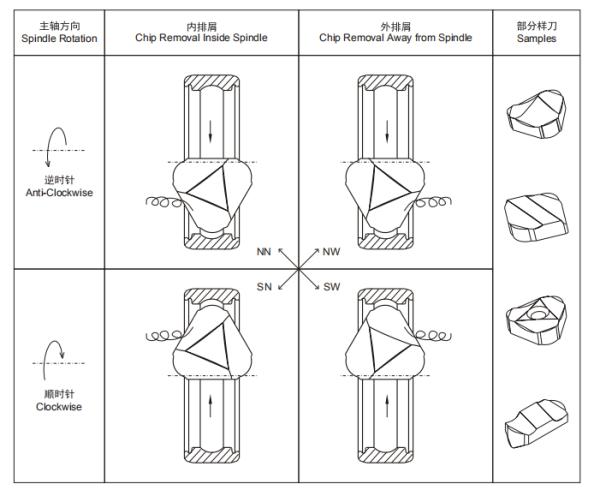 | 主轴方向 Spindle Rotation | 内排屑 Chip Removal Inside Spindle | 外排屑 Chip Removal Away from Spindle | 部分样刀 Samples |
|---|---|---|---|
| 逆时针 Anti-Clockwise | NN | NW | |
| 顺时针 Clockwise | SN | SW | |